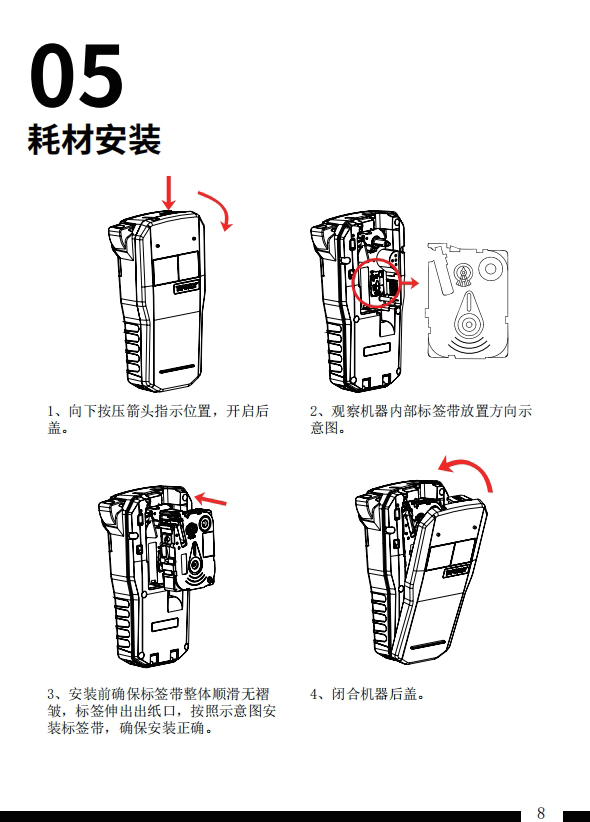 05
耗材安装

1、向下按压箭头指示位置，开启后盖。

2、观察机器内部标签带放置方向示意图。

3、安装前确保标签带整体顺滑无褶皱，标签伸出出纸口，按照示意图安装标签带，确保安装正确。

4、闭合机器后盖。

8