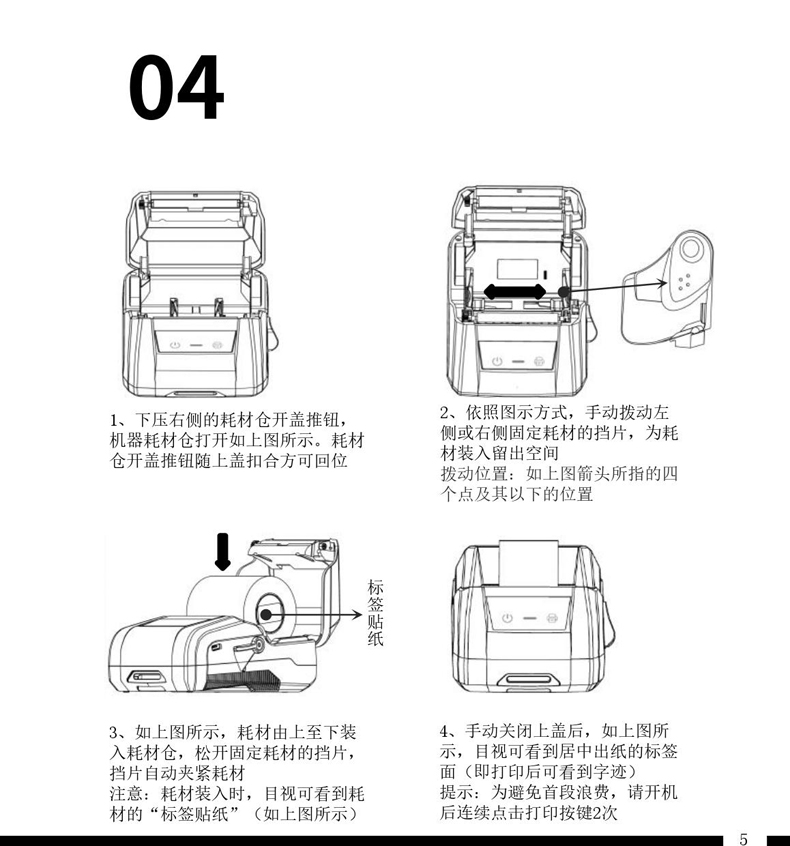 04

1、下压右侧的耗材仓开盖推钮，机器耗材仓打开如上图所示。耗材仓开盖推钮随上盖扣合方可回位

2、依照图示方式，手动拨动左侧或右侧固定耗材的挡片，为耗材装入留出空间
拨动位置：如上图箭头所指的四个点及其以下的位置

标签贴纸

3、如上图所示，耗材由上至下装入耗材仓，松开固定耗材的挡片，挡片自动夹紧耗材
注意：耗材装入时，目视可看到耗材的“标签贴纸”（如上图所示）

4、手动关闭上盖后，如上图所示，目视可看到居中出纸的标签面（即打印后可看到字迹）
提示：为避免首段浪费，请开机后连续点击打印按键2次

5